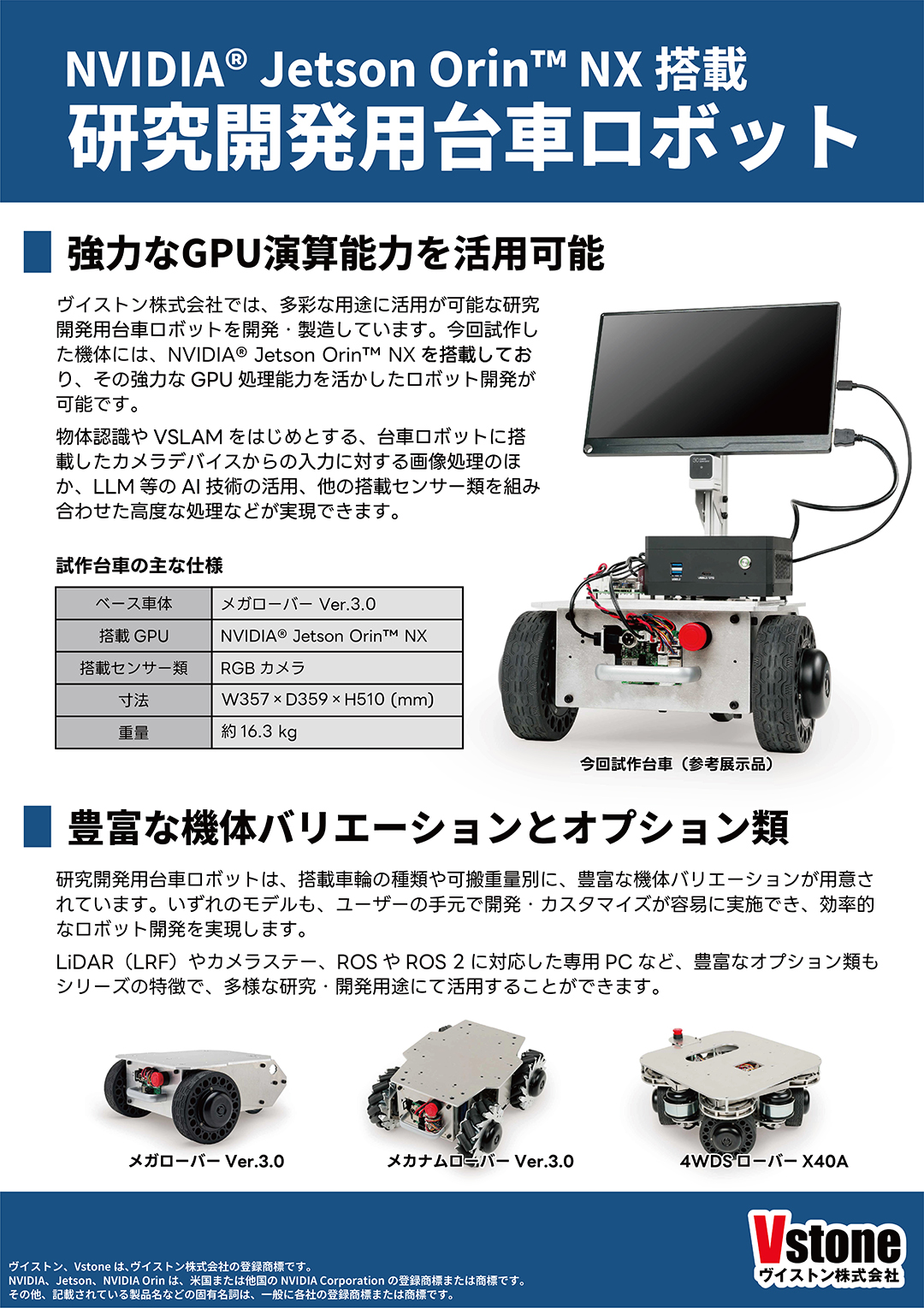 NVIDIA® Jetson Orin™ NX 搭載
研究開発用台車ロボット

強力なGPU演算能力を活用可能

ヴイストン株式会社では、多彩な用途に活用が可能な研究開発用台車ロボットを開発・製造しています。今回試作した機体には、NVIDIA® Jetson Orin™ NX を搭載しており、その強力な GPU 処理能力を活かしたロボット開発が可能です。

物体認識や VSLAM をはじめとする、台車ロボットに搭載したカメラデバイスからの入力に対する画像処理のほか、LLM 等の AI 技術の活用、他の搭載センサー類を組み合わせた高度な処理などが実現できます。

試作台車の主な仕様

| ベース車体 | メガローバー Ver.3.0 |
|---|---|
| 搭載 GPU | NVIDIA® Jetson Orin™ NX |
| 搭載センサー類 | RGB カメラ |
| 寸法 | W357 × D359 × H510 (mm) |
| 重量 | 約 16.3 kg |

今回試作台車（参考展示品）

豊富な機体バリエーションとオプション類

研究開発用台車ロボットは、搭載車輪の種類や可搬重量別に、豊富な機体バリエーションが用意されています。いずれのモデルも、ユーザーの手元で開発・カスタマイズが容易に実施でき、効率的なロボット開発を実現します。

LiDAR（LRF）やカメラステー、ROS や ROS 2 に対応した専用 PC など、豊富なオプション類もシリーズの特徴で、多様な研究・開発用途にて活用することができます。

メガローバー Ver.3.0

メカナムローバー Ver.3.0

4WDS ローバー X40A

ヴイストン、Vstone は、ヴイストン株式会社の登録商標です。
NVIDIA、Jetson、NVIDIA Orin は、米国または他国の NVIDIA Corporation の登録商標または商標です。
その他、記載されている製品名などの固有名詞は、一般に各社の登録商標または商標です。

Vstone
ヴイストン株式会社